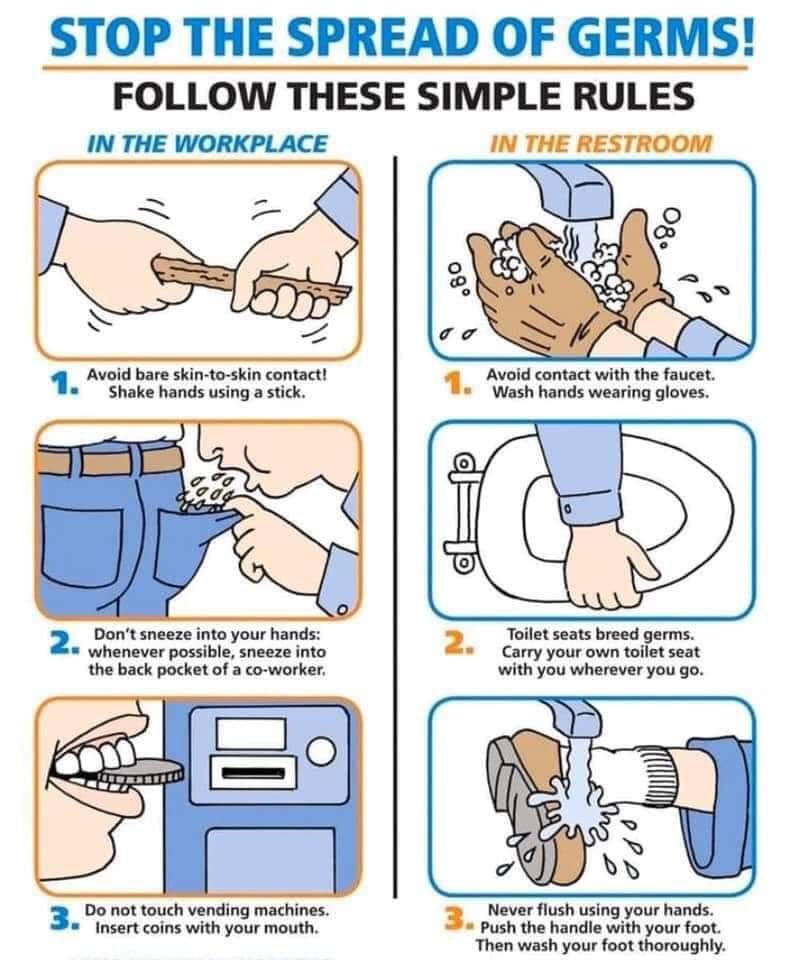 STOP THE SPREAD OF GERMS!

FOLLOW THESE SIMPLE RULES

IN THE WORKPLACE

1. Avoid bare skin-to-skin contact! Shake hands using a stick.

2. Don't sneeze into your hands: whenever possible, sneeze into the back pocket of a co-worker.

3. Do not touch vending machines. Insert coins with your mouth.

IN THE RESTROOM

1. Avoid contact with the faucet. Wash hands wearing gloves.

2. Toilet seats breed germs. Carry your own toilet seat with you wherever you go.

3. Never flush using your hands. Push the handle with your foot. Then wash your foot thoroughly.