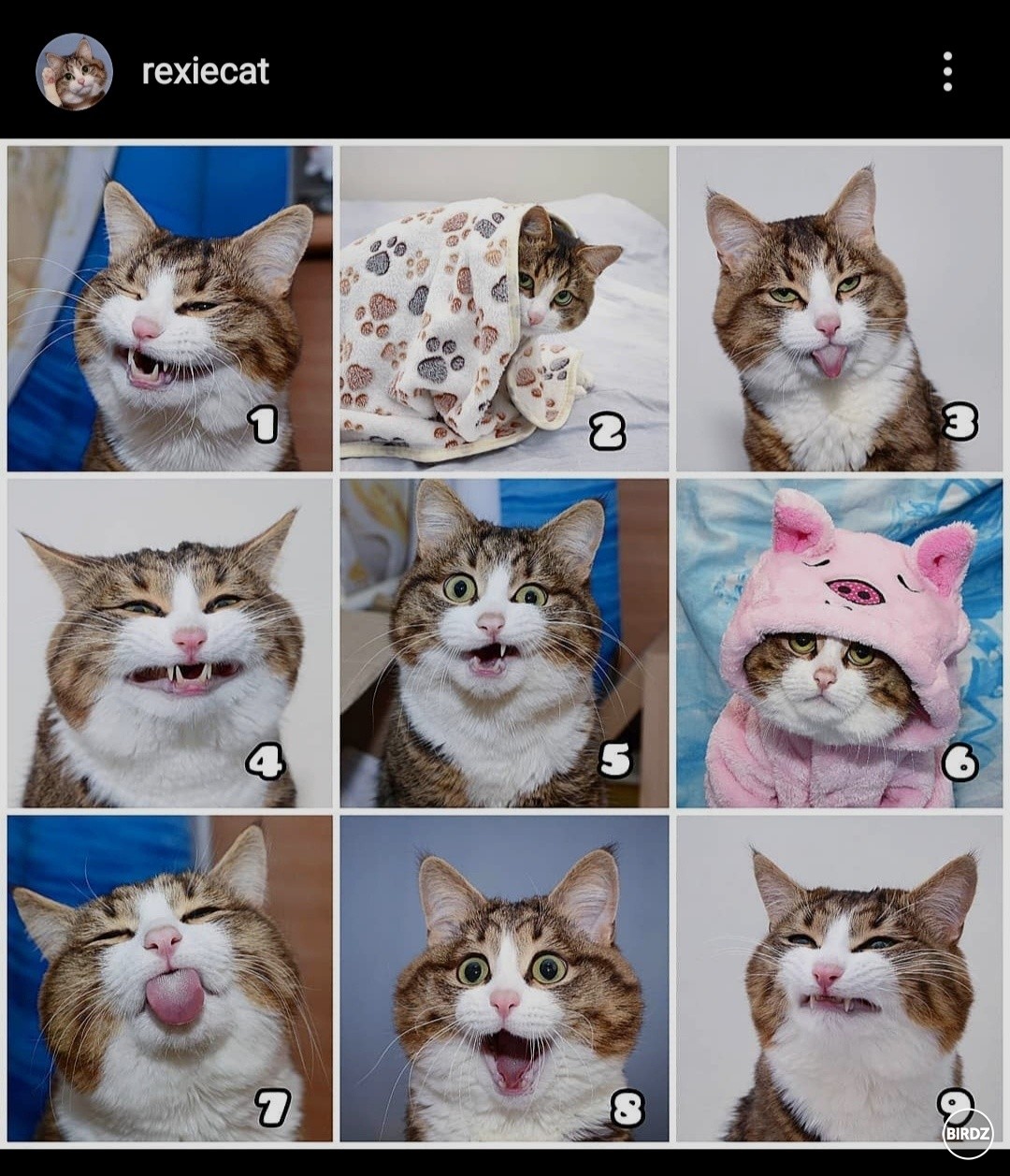 rexiecat

1

2

3

4

5

6

7

8

9

BIRDZ