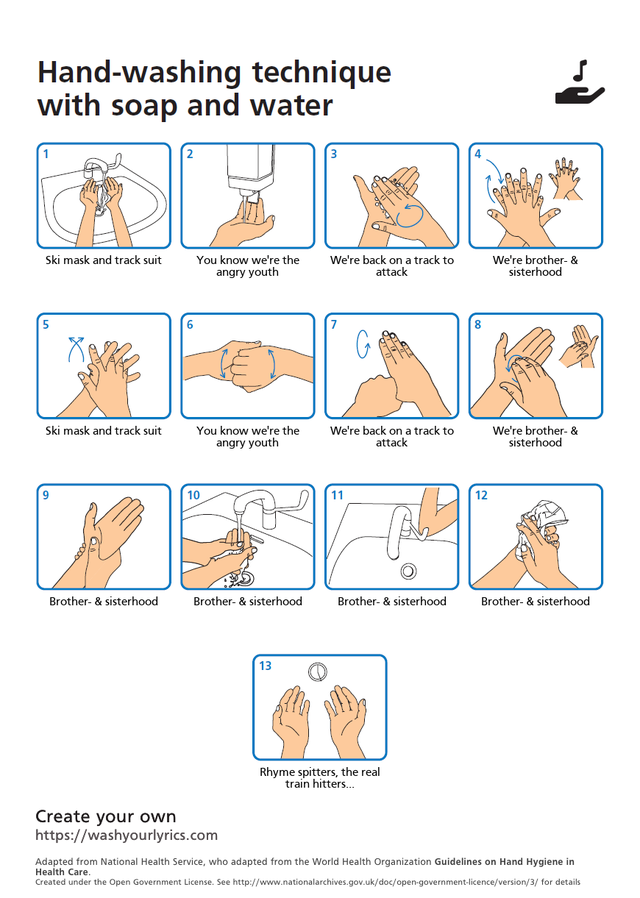 Hand-washing technique with soap and water

1
Ski mask and track suit

2
You know we're the angry youth

3
We're back on a track to attack

4
We're brother- & sisterhood

5
Ski mask and track suit

6
You know we're the angry youth

7
We're back on a track to attack

8
We're brother- & sisterhood

9
Brother- & sisterhood

10
Brother- & sisterhood

11
Brother- & sisterhood

12
Brother- & sisterhood

13
Rhyme spitters, the real train hitters...

Create your own
https://washyourlyrics.com

Adapted from National Health Service, who adapted from the World Health Organization **Guidelines on Hand Hygiene in Health Care.**
Created under the Open Government License. See http://www.nationalarchives.gov.uk/doc/open-government-licence/version/3/ for details