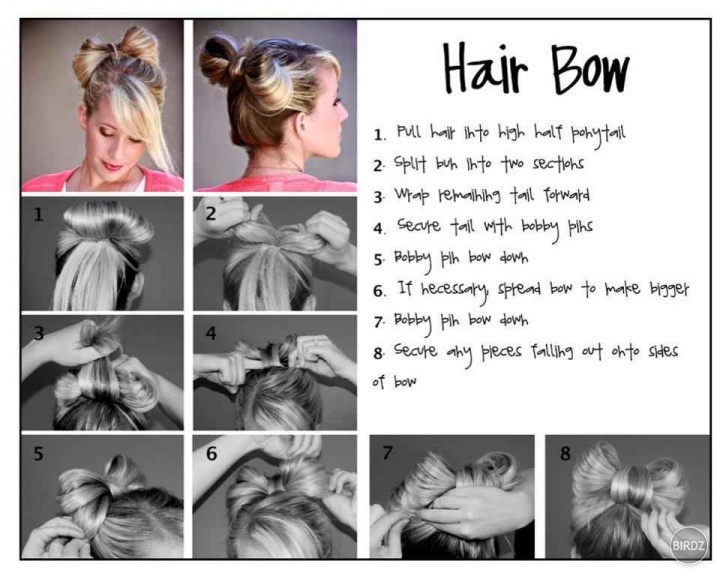 Hair Bow

1. Pull hair into high half ponytail
2. Split bun into two sections
3. Wrap remaining tail forward
4. Secure tail with bobby pins
5. Bobby pin bow down
6. If necessary, spread bow to make bigger
7. Bobby pin bow down
8. Secure any pieces falling out onto sides of bow

1
2
3
4
5
6
7
8

BIRDZ